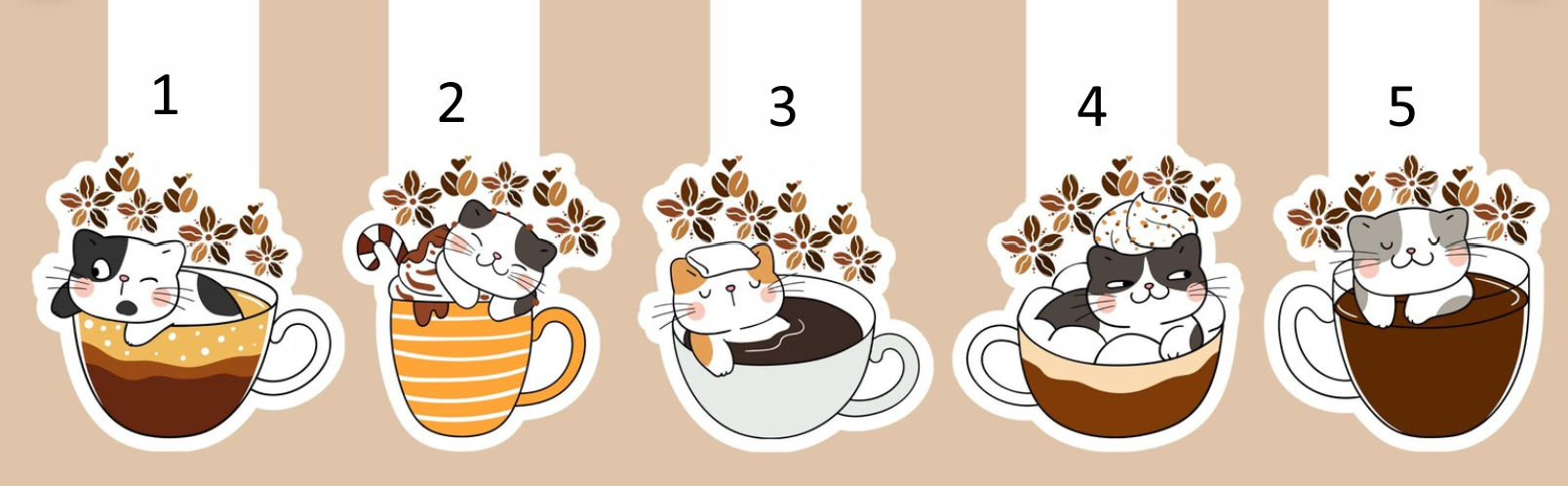 1

2

3

4

5